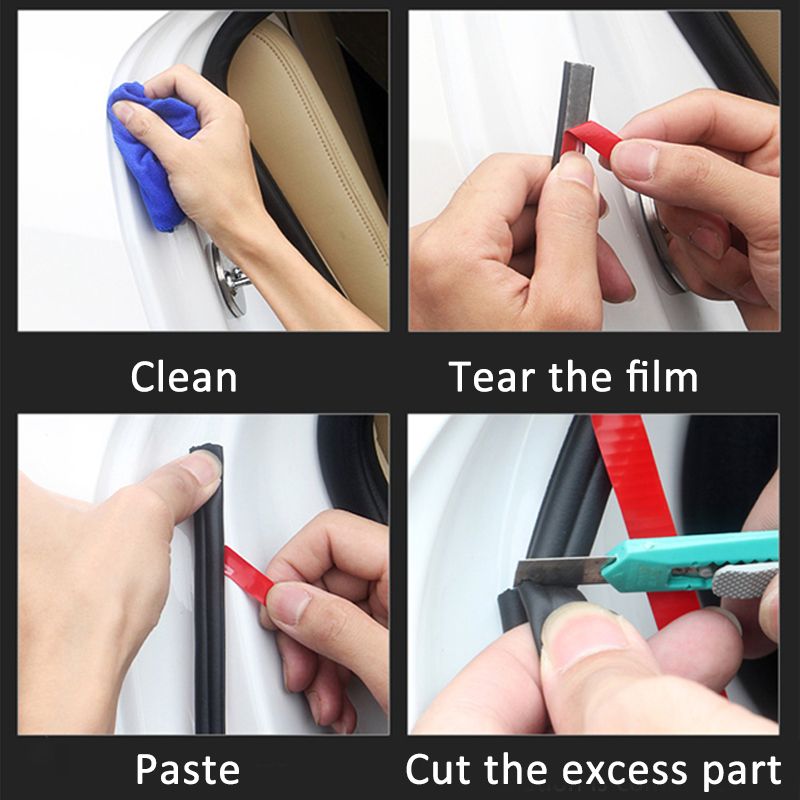 Clean

Tear the film

Paste

Cut the excess part