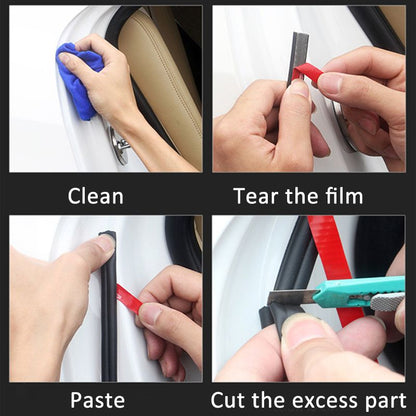 Clean

Tear the film

Paste

Cut the excess part