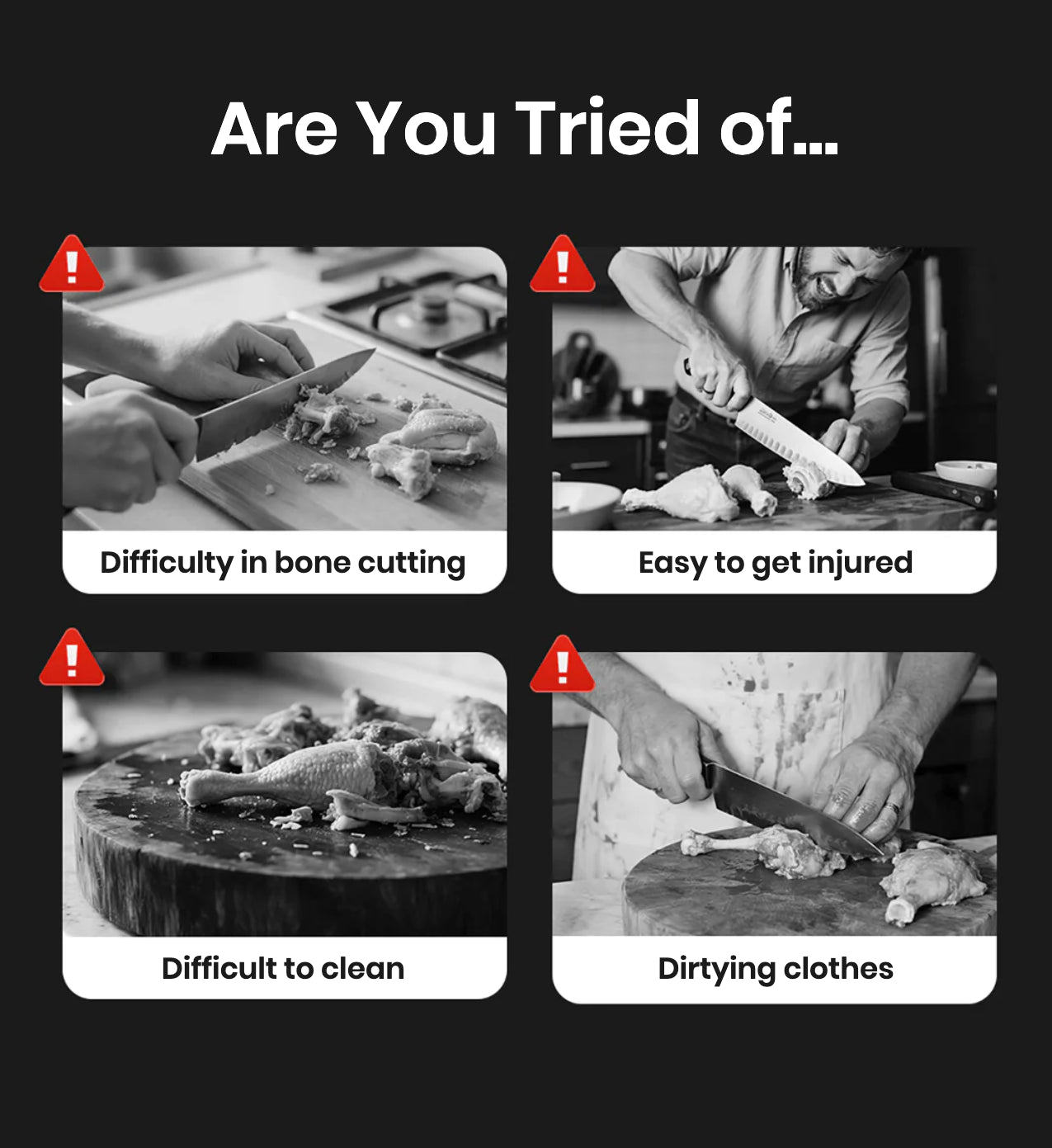 Are You Tried of...

Difficulty in bone cutting

Easy to get injured

Difficult to clean

Dirtying clothes