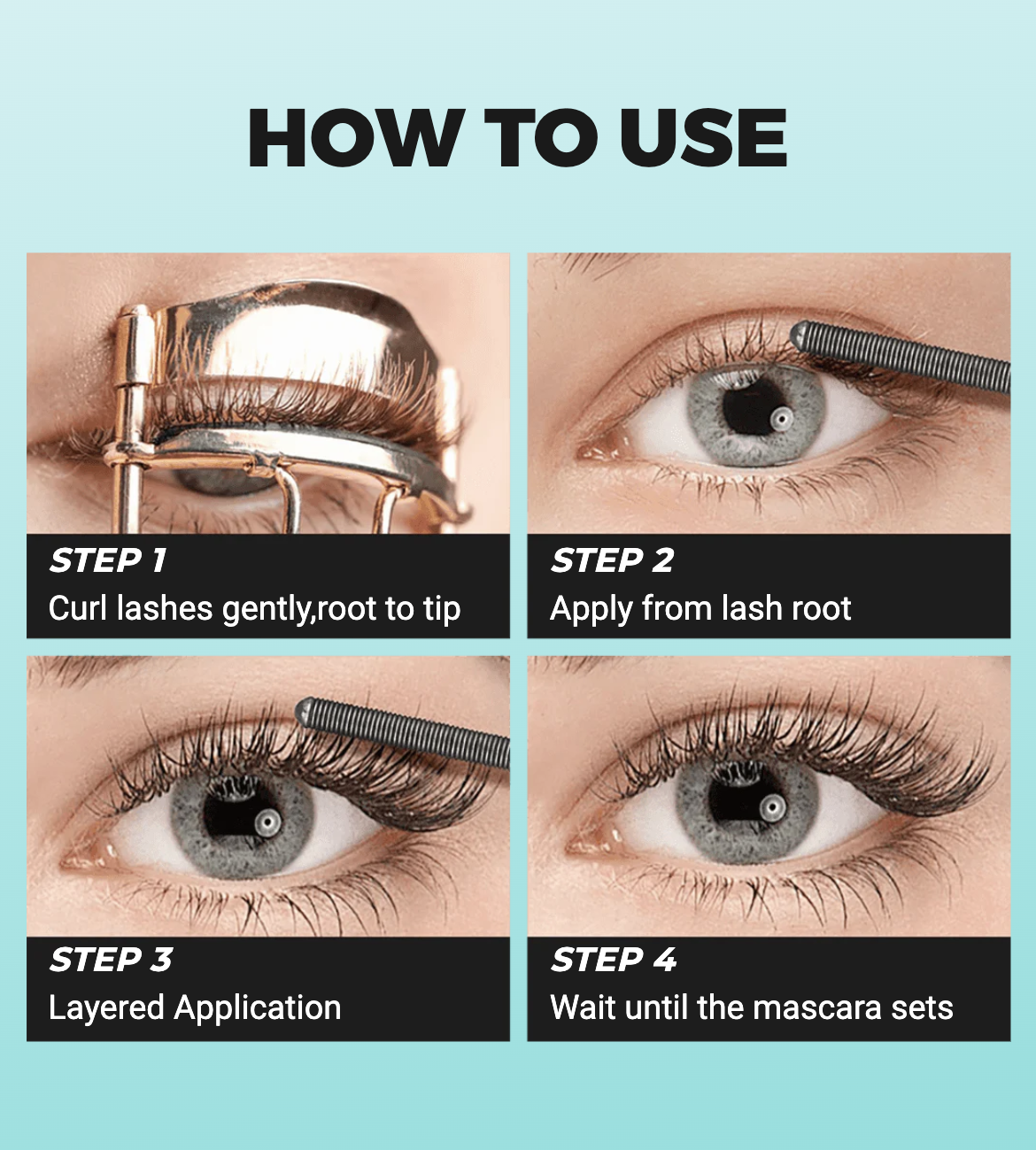 HOW TO USE

STEP 1
Curl lashes gently,root to tip

STEP 2
Apply from lash root

STEP 3
Layered Application

STEP 4
Wait until the mascara sets